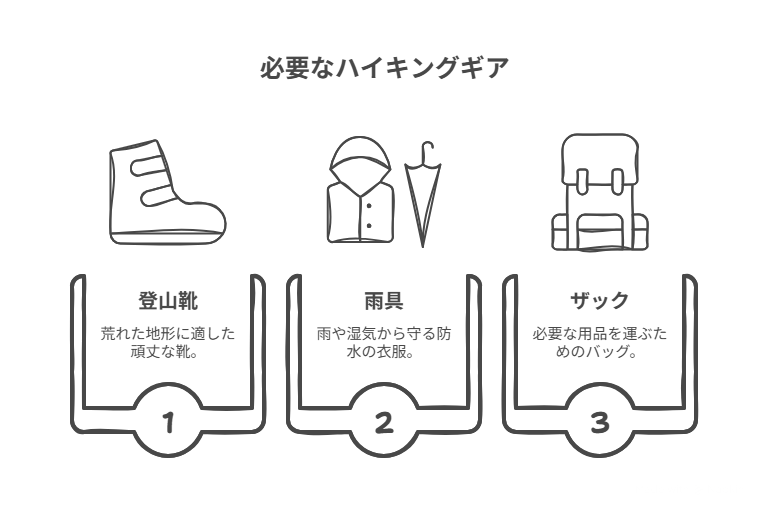 必要なハイキングギア

登山靴

荒れた地形に適した頑丈な靴。

1

雨具

雨や湿気から守る防水の衣服。

2

ザック

必要な用品を運ぶためのバッグ。

3